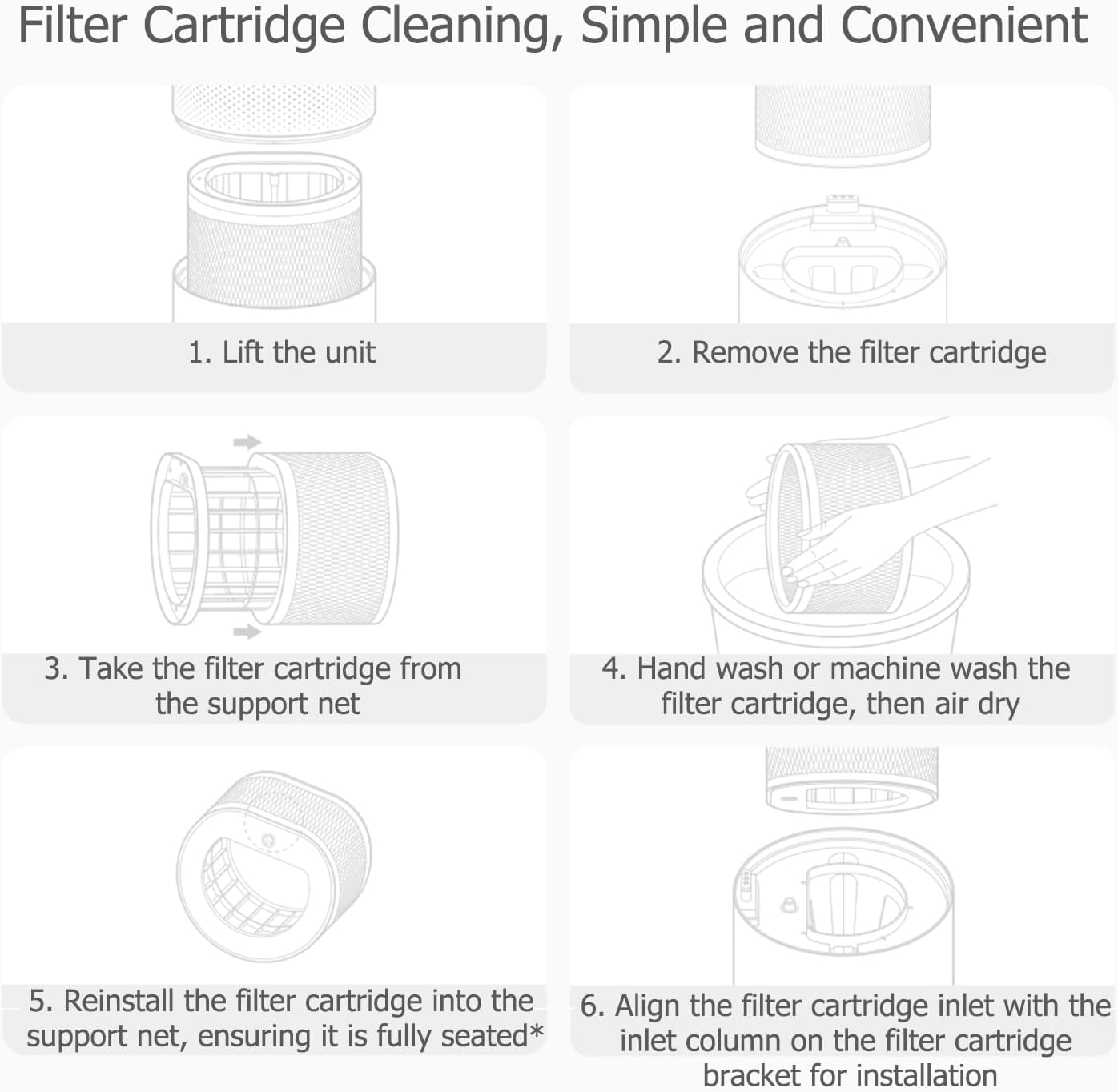 Filter Cartridge Cleaning, Simple and Convenient

1. Lift the unit

2. Remove the filter cartridge

3. Take the filter cartridge from the support net

4. Hand wash or machine wash the filter cartridge, then air dry

5. Reinstall the filter cartridge into the support net, ensuring it is fully seated*

6. Align the filter cartridge inlet with the inlet column on the filter cartridge bracket for installation